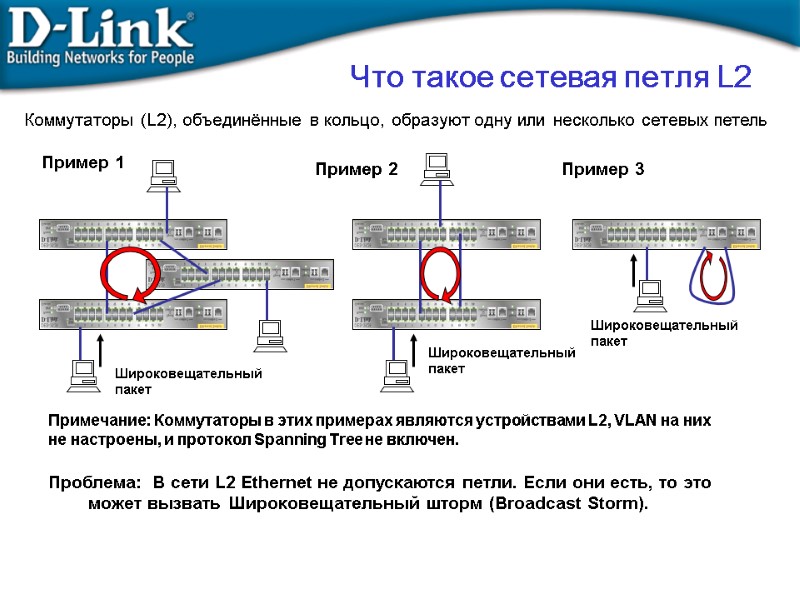 D-Link®
Building Networks for People

Что такое сетевая петля L2

Коммутаторы (L2), объединённые в кольцо, образуют одну или несколько сетевых петель

Пример 1

Широковещательный пакет

Пример 2

Широковещательный пакет

Пример 3

Широковещательный пакет

Примечание: Коммутаторы в этих примерах являются устройствами L2, VLAN на них не настроены, и протокол Spanning Tree не включен.

Проблема: В сети L2 Ethernet не допускаются петли. Если они есть, то это может вызвать Широковещательный шторм (Broadcast Storm).